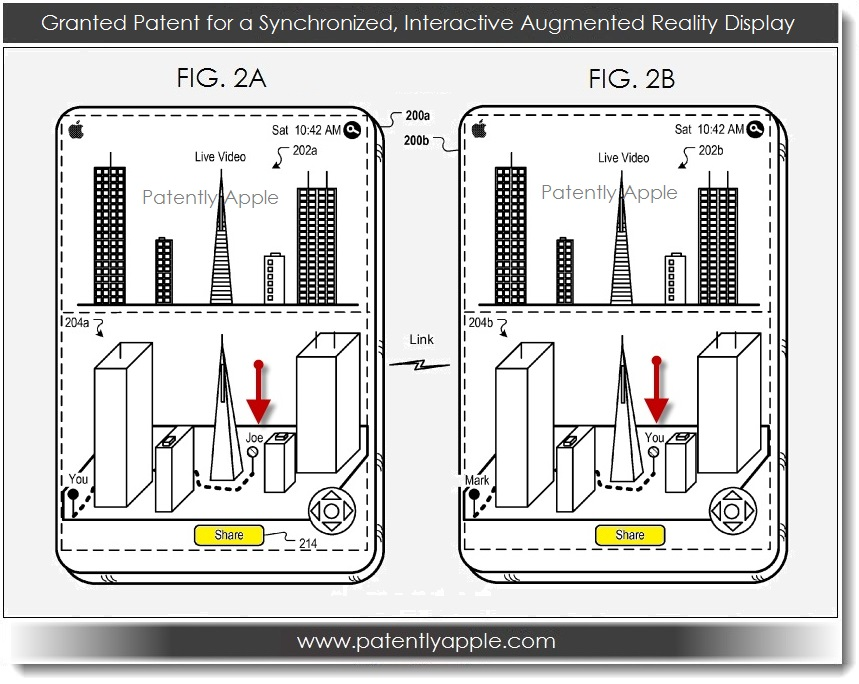 Granted Patent for a Synchronized, Interactive Augmented Reality Display

FIG. 2A

Sat 10:42 AM

200a

Live Video

202a

Patently Apple

204a

Joe

You

Share

214

Link

FIG. 2B

Sat 10:42 AM

200b

Live Video

202b

Patently Apple

204b

You

Mark

Share

www.patentlyapple.com